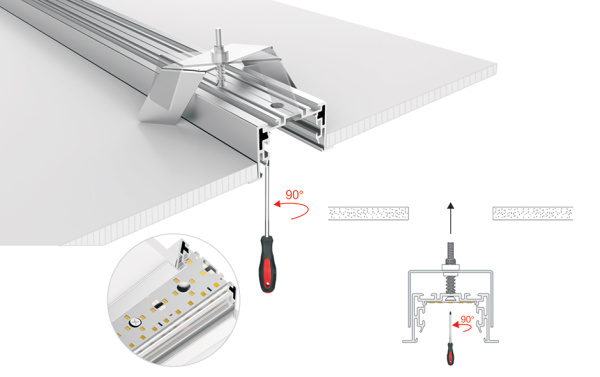 90°

90°